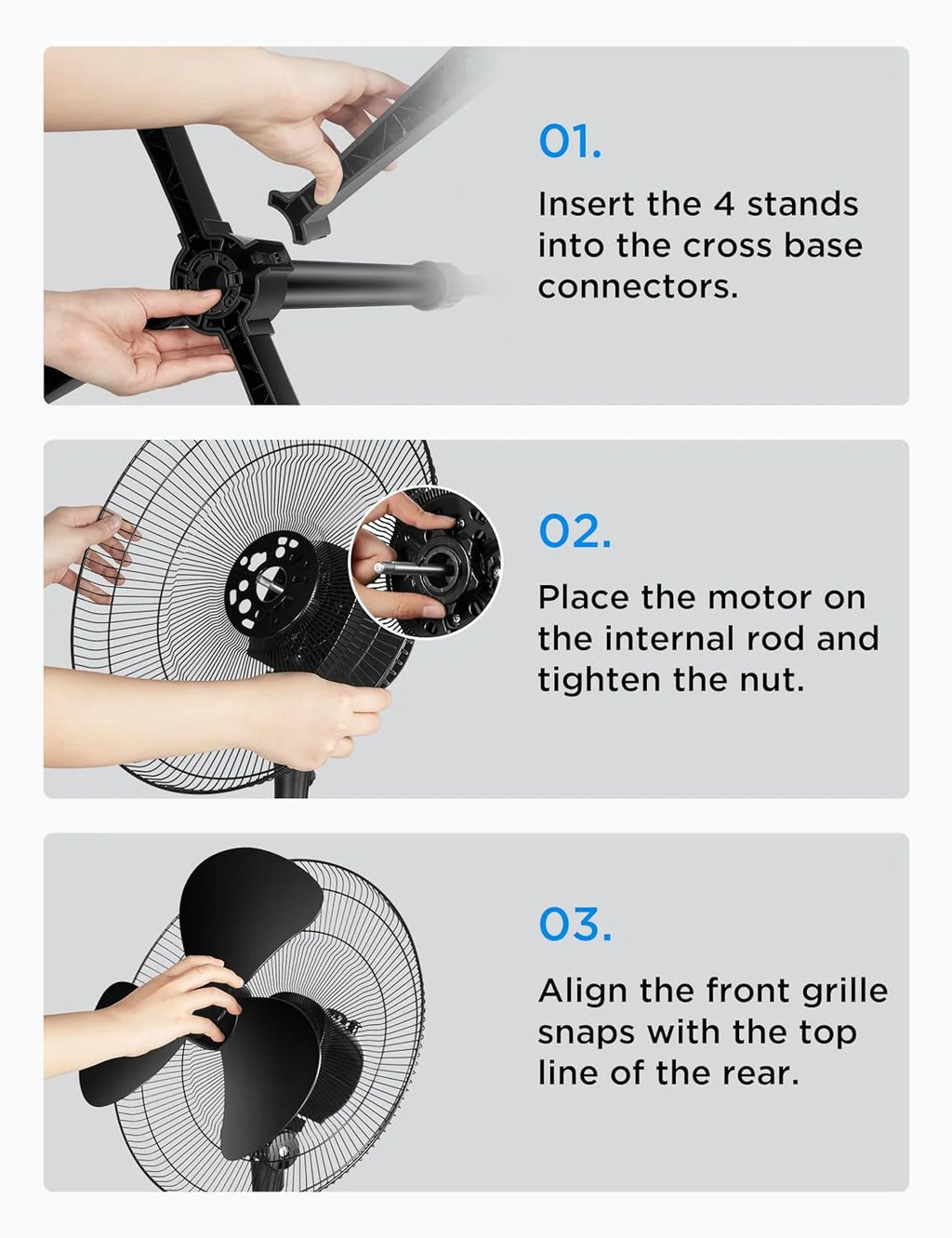 01.

Insert the 4 stands into the cross base connectors.

02.

Place the motor on the internal rod and tighten the nut.

03.

Align the front grille snaps with the top line of the rear.