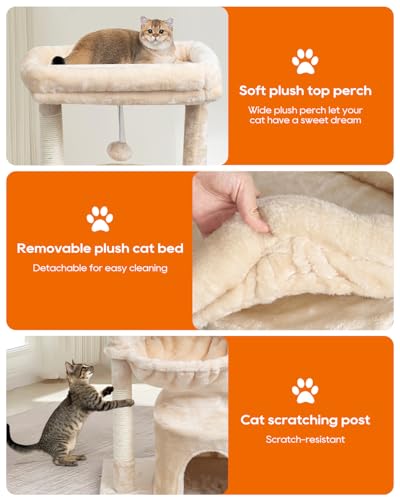 Soft plush top perch

Wide plush perch let your cat have a sweet dream

Removable plush cat bed

Detachable for easy cleaning

Cat scratching post

Scratch-resistant